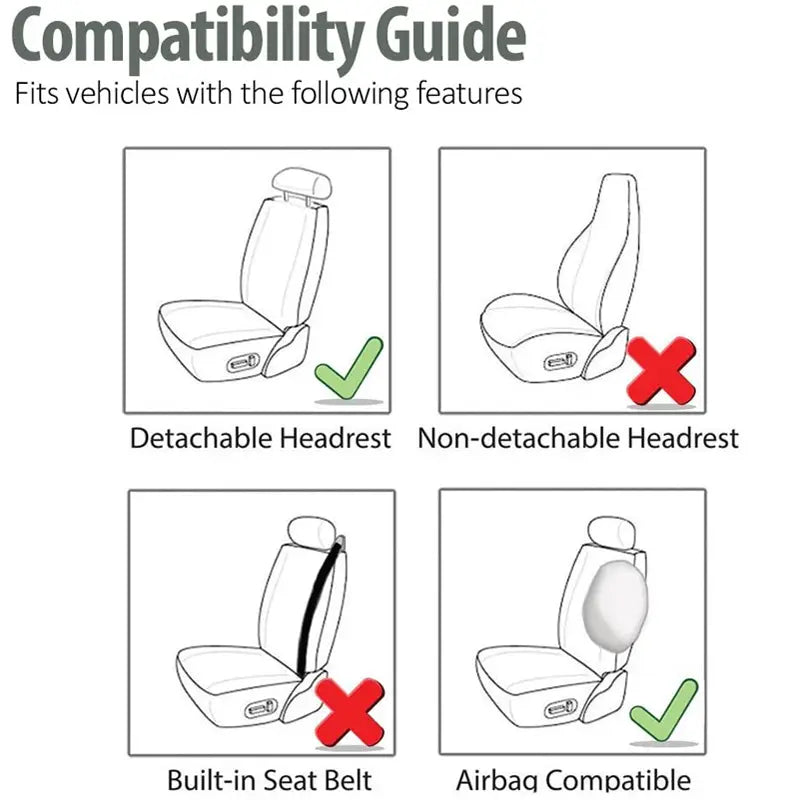 Compatibility Guide

Fits vehicles with the following features

Detachable Headrest

Non-detachable Headrest

Built-in Seat Belt

Airbag Compatible