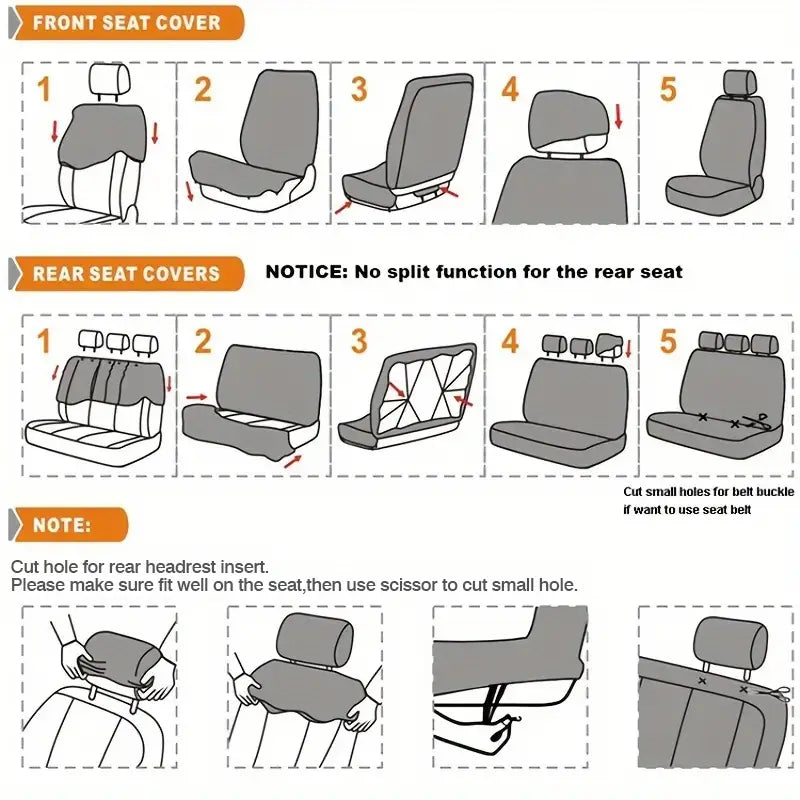 FRONT SEAT COVER

1

2

3

4

5

REAR SEAT COVERS

NOTICE: No split function for the rear seat

1

2

3

4

5

Cut small holes for belt buckle if want to use seat belt

NOTE:

Cut hole for rear headrest insert.
Please make sure fit well on the seat,then use scissor to cut small hole.