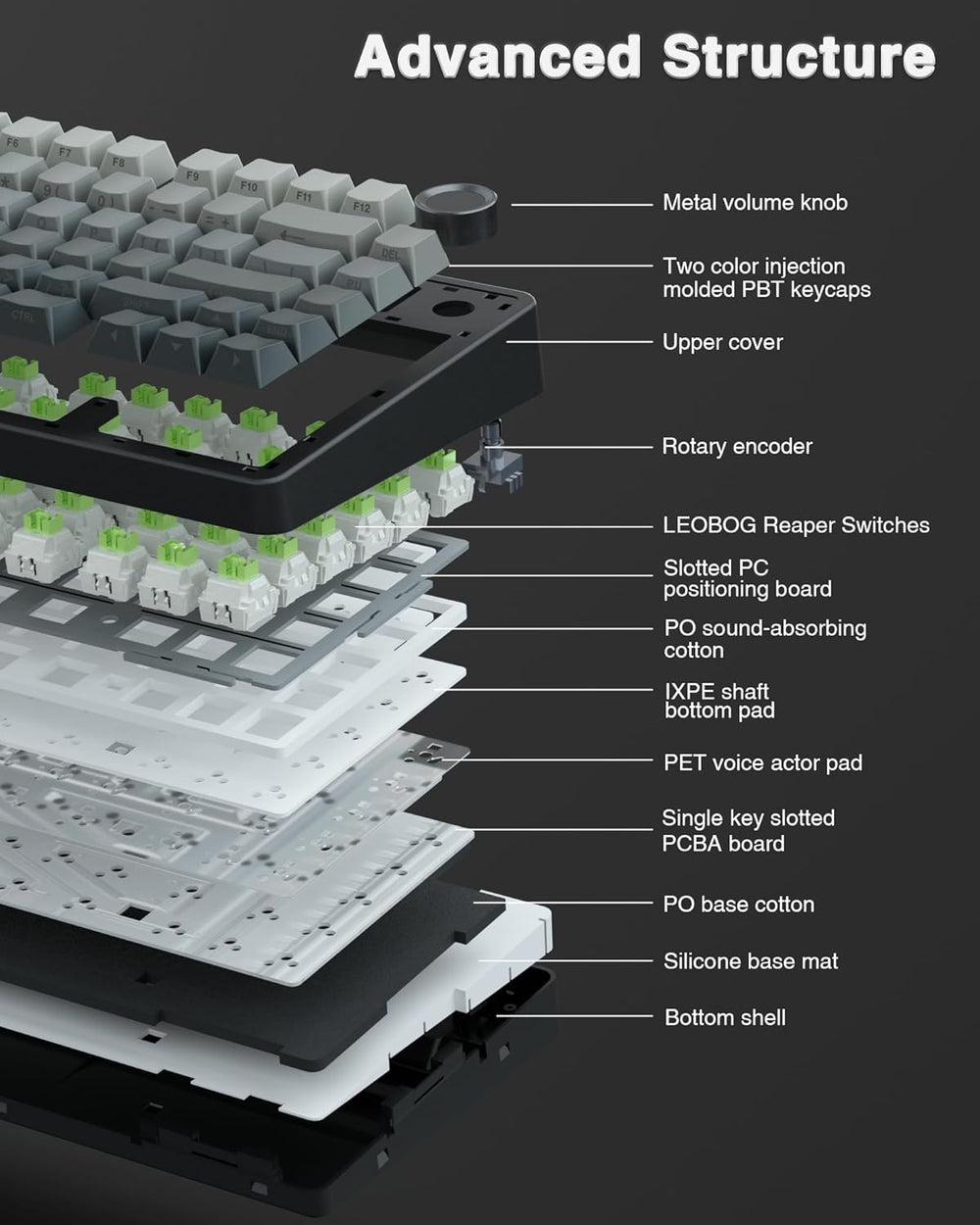 Advanced Structure

F6 F7 F8 F9 F10 F11 F12 DEL CTRL

Metal volume knob

Two color injection molded PBT keycaps

Upper cover

Rotary encoder

LEOBOG Reaper Switches

Slotted PC positioning board

PO sound-absorbing cotton

IXPE shaft bottom pad

PET voice actor pad

Single key slotted PCBA board

PO base cotton

Silicone base mat

Bottom shell