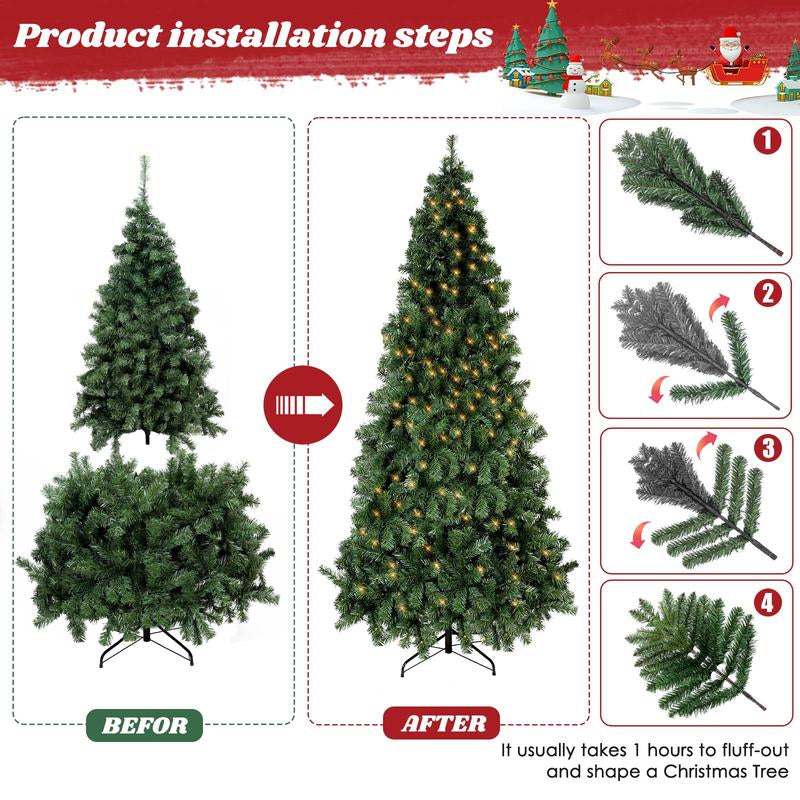 Product installation steps

1

2

3

4

BEFOR

AFTER

It usually takes 1 hours to fluff-out and shape a Christmas Tree